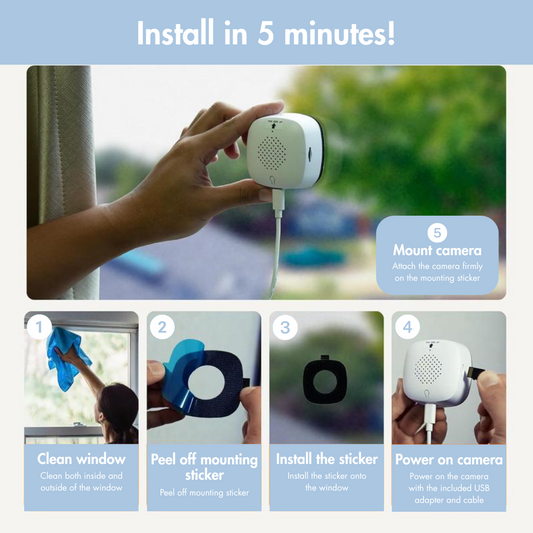 Install in 5 minutes!

5
Mount camera
Attach the camera firmly on the mounting sticker

1
Clean window
Clean both inside and outside of the window

2
Peel off mounting sticker
Peel off mounting sticker

3
Install the sticker
Install the sticker onto the window

4
Power on camera
Power on the camera with the included USB adapter and cable